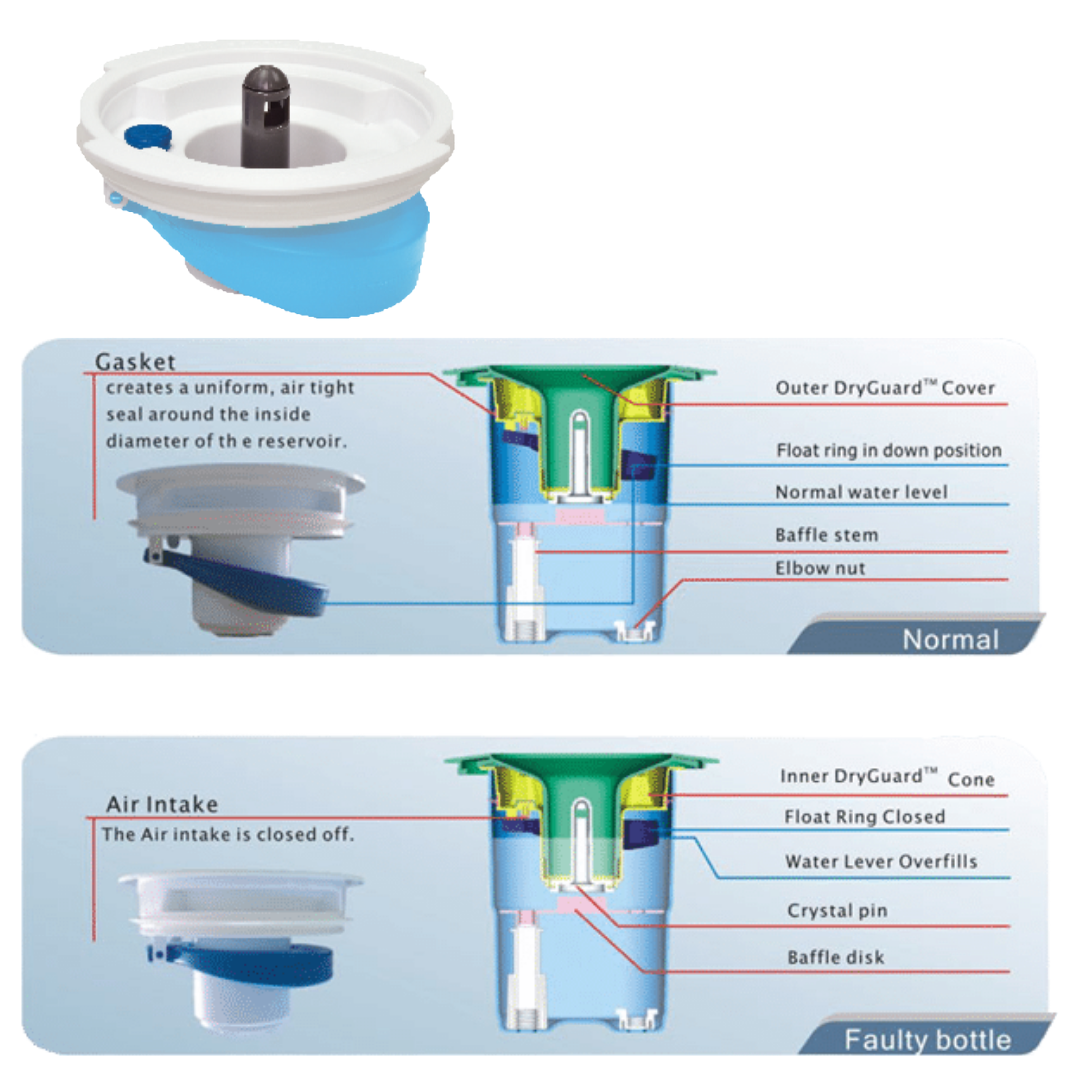 Gasket
creates a uniform, air tight seal around the inside diameter of th e reservoir.

Outer DryGuard™ Cover
Float ring in down position
Normal water level
Baffle stem
Elbow nut

Normal

Air Intake
The Air intake is closed off.

Inner DryGuard™ Cone
Float Ring Closed
Water Lever Overfills
Crystal pin
Baffle disk

Faulty bottle